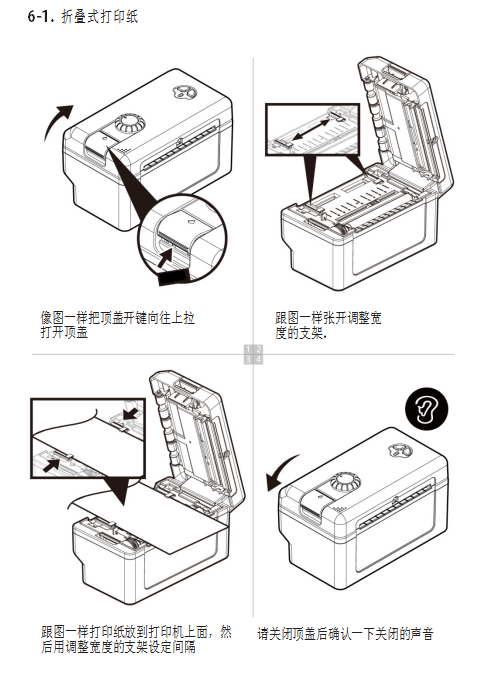 6-1. 折叠式打印纸

像图一样把顶盖开键向往上拉打开顶盖

跟图一样张开调整宽度的支架.

1 2
3 4

跟图一样打印纸放到打印机上面，然后用调整宽度的支架设定间隔

请关闭顶盖后确认一下关闭的声音