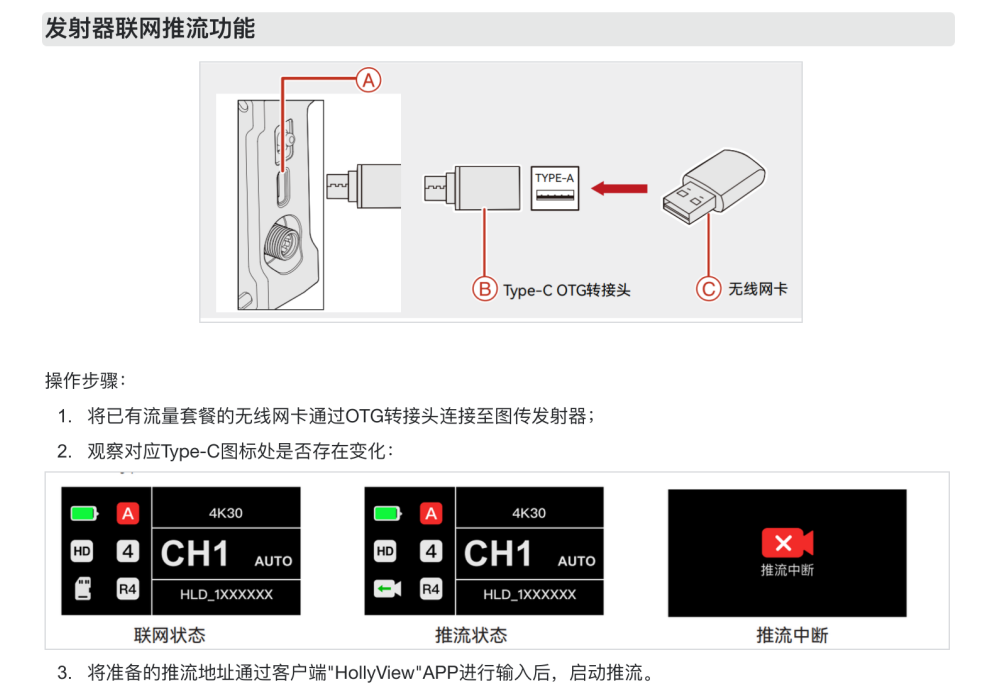 发射器联网推流功能

A

TYPE-A

B Type-C OTG转接头

C 无线网卡

操作步骤：

1. 将已有流量套餐的无线网卡通过OTG转接头连接至图传发射器；

2. 观察对应Type-C图标处是否存在变化：

A 4K30 HD 4 CH1 AUTO R4 HLD_1XXXXXX

联网状态

A 4K30 HD 4 CH1 AUTO R4 HLD_1XXXXXX

推流状态

推流中断

推流中断

3. 将准备的推流地址通过客户端"HollyView"APP进行输入后，启动推流。