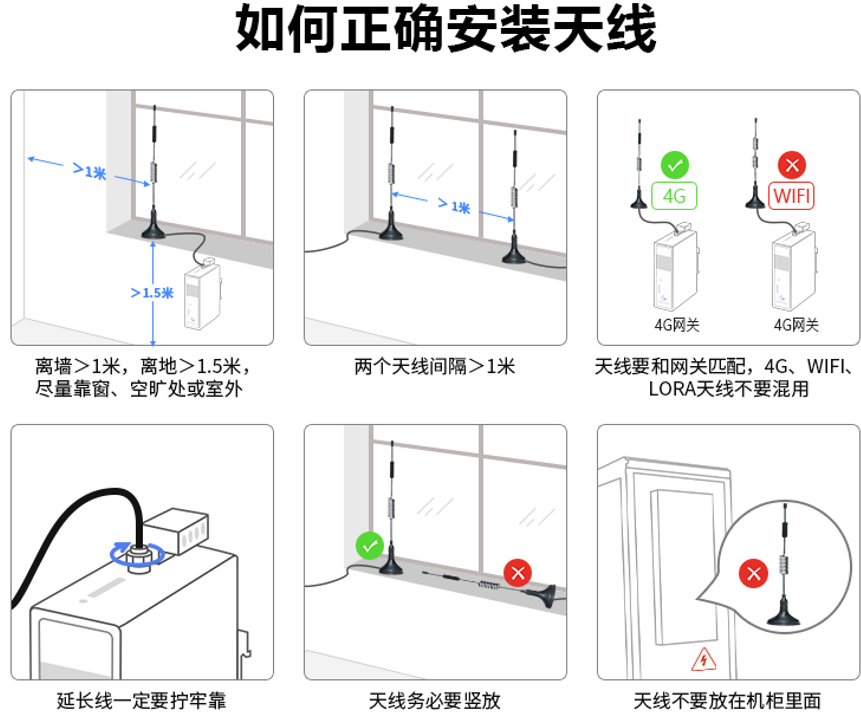 如何正确安装天线

>1米

>1.5米

离墙>1米，离地>1.5米，尽量靠窗、空旷处或室外

>1米

两个天线间隔>1米

4G

WIFI

4G网关

4G网关

天线要和网关匹配，4G、WIFI、LORA天线不要混用

延长线一定要拧牢靠

天线务必要竖放

天线不要放在机柜里面