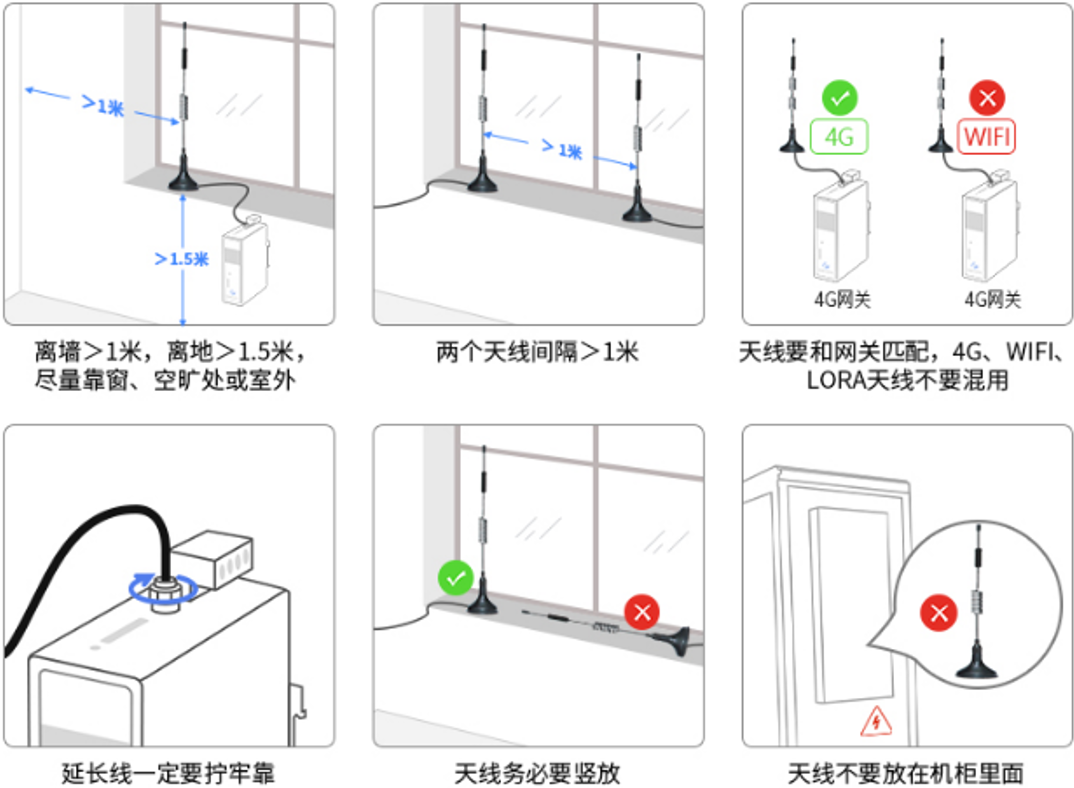 >1米

>1.5米

离墙>1米，离地>1.5米，尽量靠窗、空旷处或室外

>1米

两个天线间隔>1米

4G

WIFI

4G网关

4G网关

天线要和网关匹配，4G、WIFI、LORA天线不要混用

延长线一定要拧牢靠

天线务必要竖放

天线不要放在机柜里面