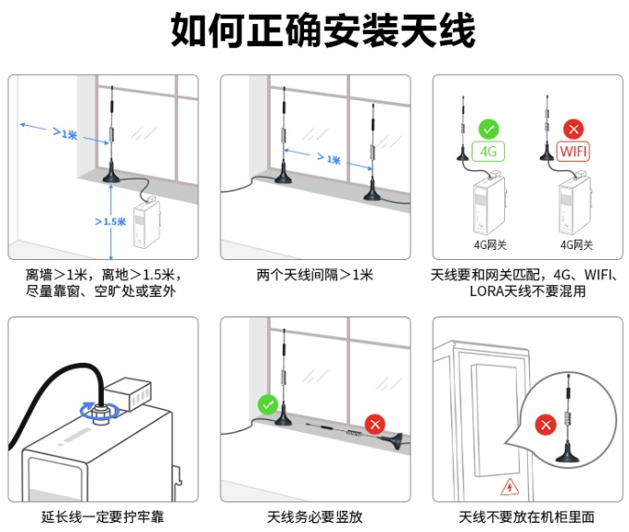 如何正确安装天线

>1米

>1.5米

离墙>1米，离地>1.5米，尽量靠窗、空旷处或室外

>1米

两个天线间隔>1米

4G

WIFI

4G网关

4G网关

天线要和网关匹配，4G、WIFI、LORA天线不要混用

延长线一定要拧牢靠

天线务必要竖放

天线不要放在机柜里面