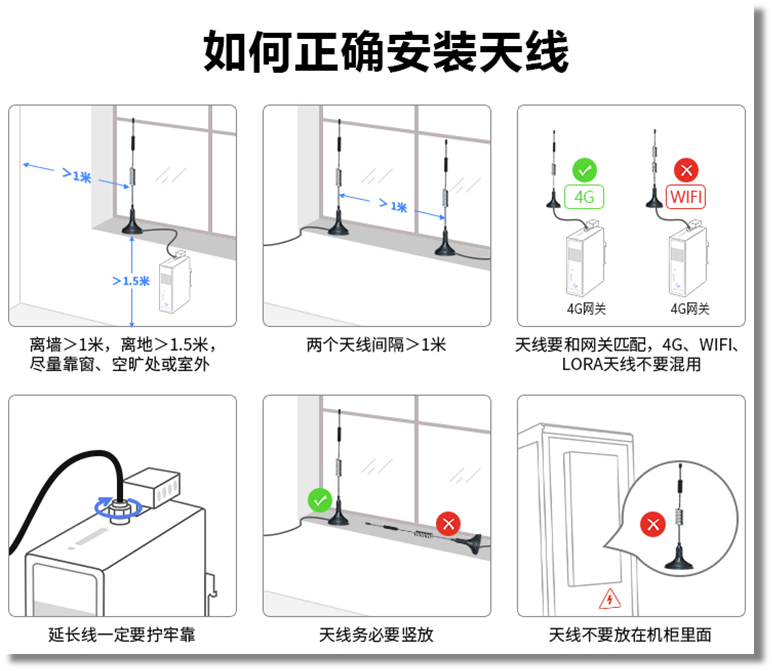 如何正确安装天线

>1米

>1.5米

离墙>1米，离地>1.5米，尽量靠窗、空旷处或室外

>1米

两个天线间隔>1米

4G

WIFI

4G网关

4G网关

天线要和网关匹配，4G、WIFI、LORA天线不要混用

延长线一定要拧牢靠

天线务必要竖放

天线不要放在机柜里面