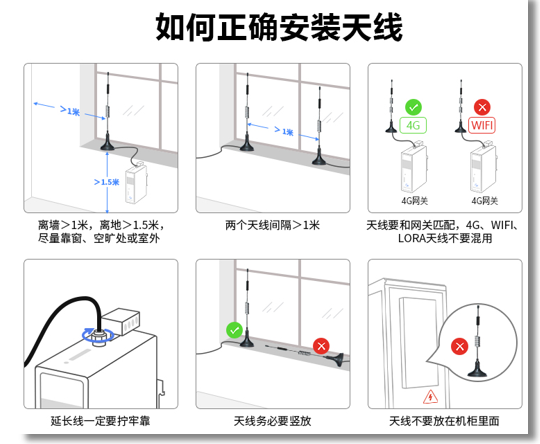 如何正确安装天线

>1米

>1.5米

离墙>1米，离地>1.5米，尽量靠窗、空旷处或室外

>1米

两个天线间隔>1米

4G

WIFI

4G网关

4G网关

天线要和网关匹配，4G、WIFI、LORA天线不要混用

延长线一定要拧牢靠

天线务必要竖放

天线不要放在机柜里面