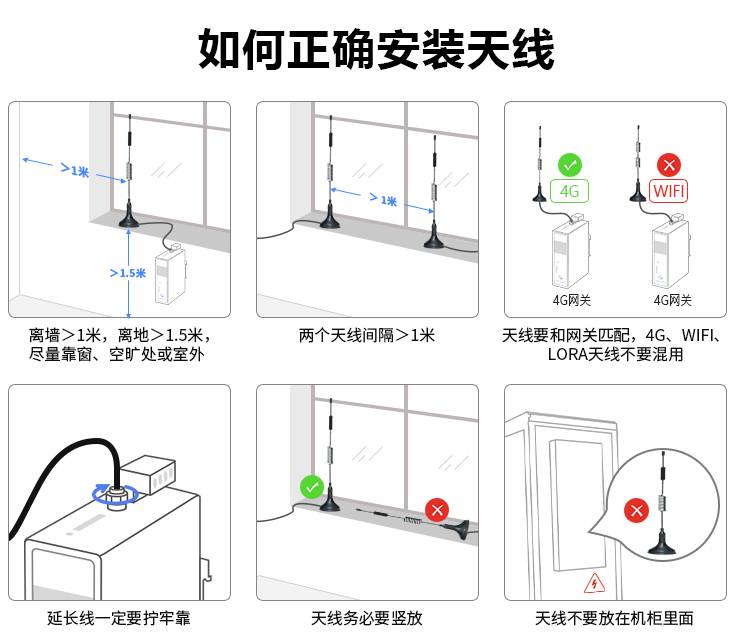 如何正确安装天线

>1米

>1.5米

离墙＞1米，离地＞1.5米，尽量靠窗、空旷处或室外

>1米

两个天线间隔＞1米

4G

WIFI

4G网关

4G网关

天线要和网关匹配，4G、WIFI、LORA天线不要混用

延长线一定要拧牢靠

天线务必要竖放

天线不要放在机柜里面