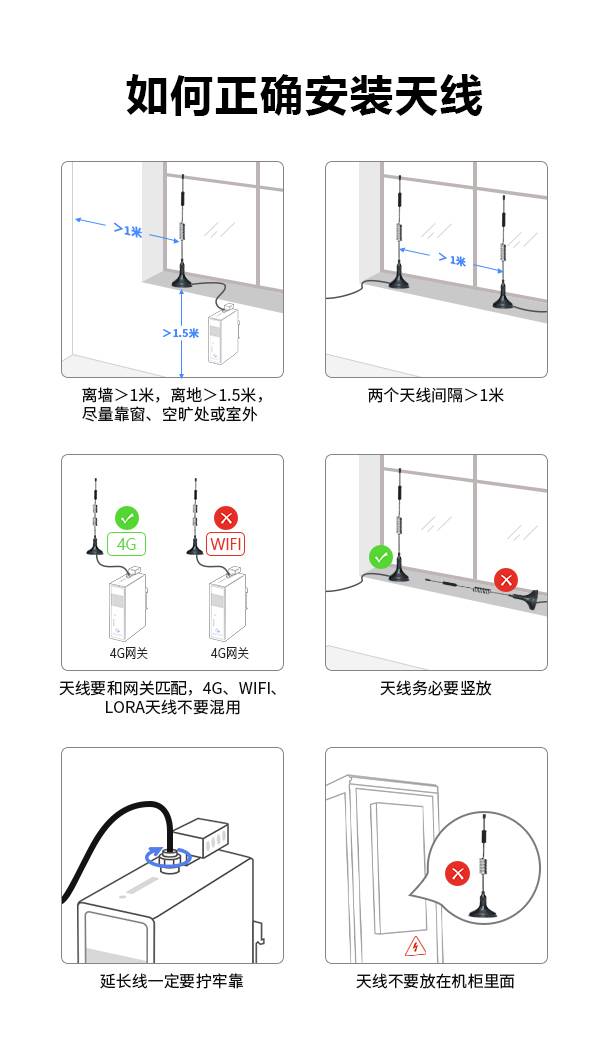 如何正确安装天线

＞1米

＞1.5米

离墙＞1米，离地＞1.5米，尽量靠窗、空旷处或室外

＞1米

两个天线间隔＞1米

4G

WIFI

4G网关

4G网关

天线要和网关匹配，4G、WIFI、LORA天线不要混用

天线务必要竖放

延长线一定要拧牢靠

天线不要放在机柜里面