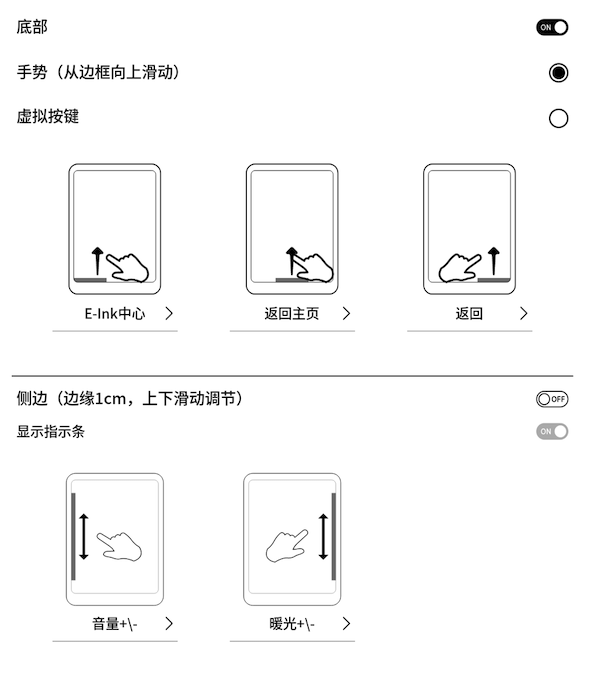 底部

ON

手势（从边框向上滑动）

虚拟按键

E-Ink中心 >

返回主页 >

返回 >

侧边（边缘1cm，上下滑动调节）

OFF

显示指示条

ON

音量+\- >

暖光+\- >