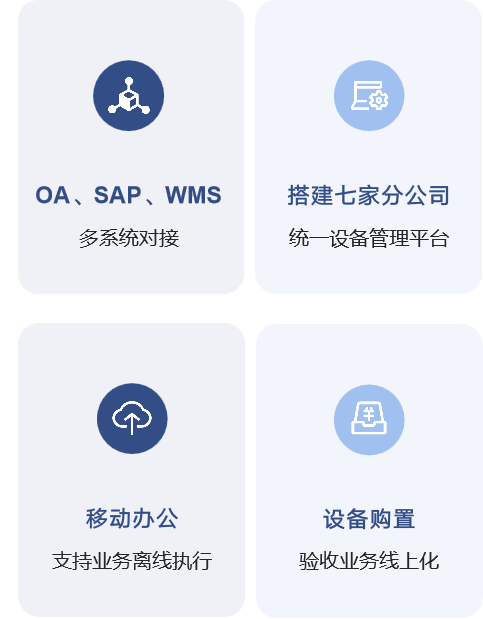 OA、SAP、WMS

多系统对接

搭建七家分公司

统一设备管理平台

移动办公

支持业务离线执行

设备购置

验收业务线上化