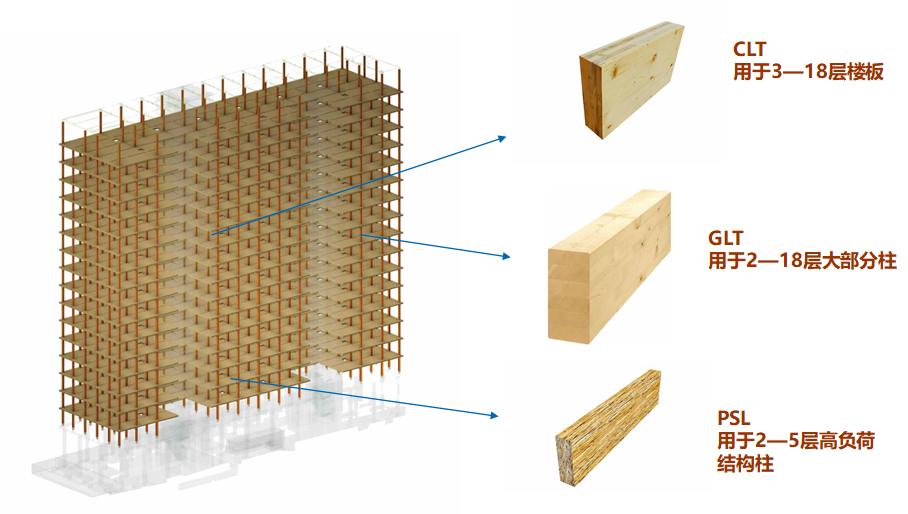 CLT
用于3—18层楼板

GLT
用于2—18层大部分柱

PSL
用于2—5层高负荷结构柱