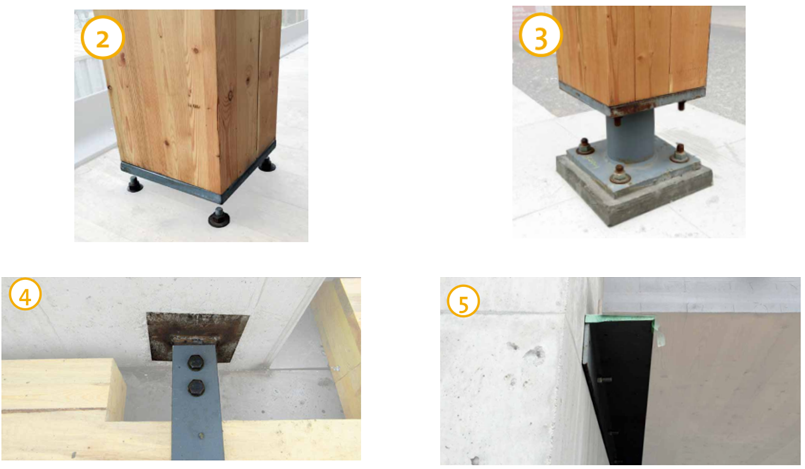 2

3

4

5